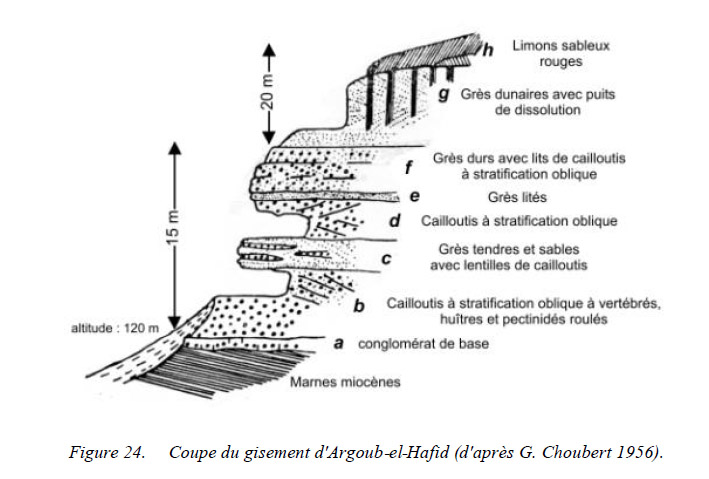 20 m

15 m

altitude : 120 m

h Limons sableux rouges

g Grès dunaires avec puits de dissolution

f Grès durs avec lits de cailloutis à stratification oblique

e Grès lités

d Cailloutis à stratification oblique

c Grès tendres et sables avec lentilles de cailloutis

b Cailloutis à stratification oblique à vertébrés, huîtres et pectinidés roulés

a conglomérat de base

Marnes miocènes

Figure 24. Coupe du gisement d'Argoub-el-Hafid (d'après G. Choubert 1956).